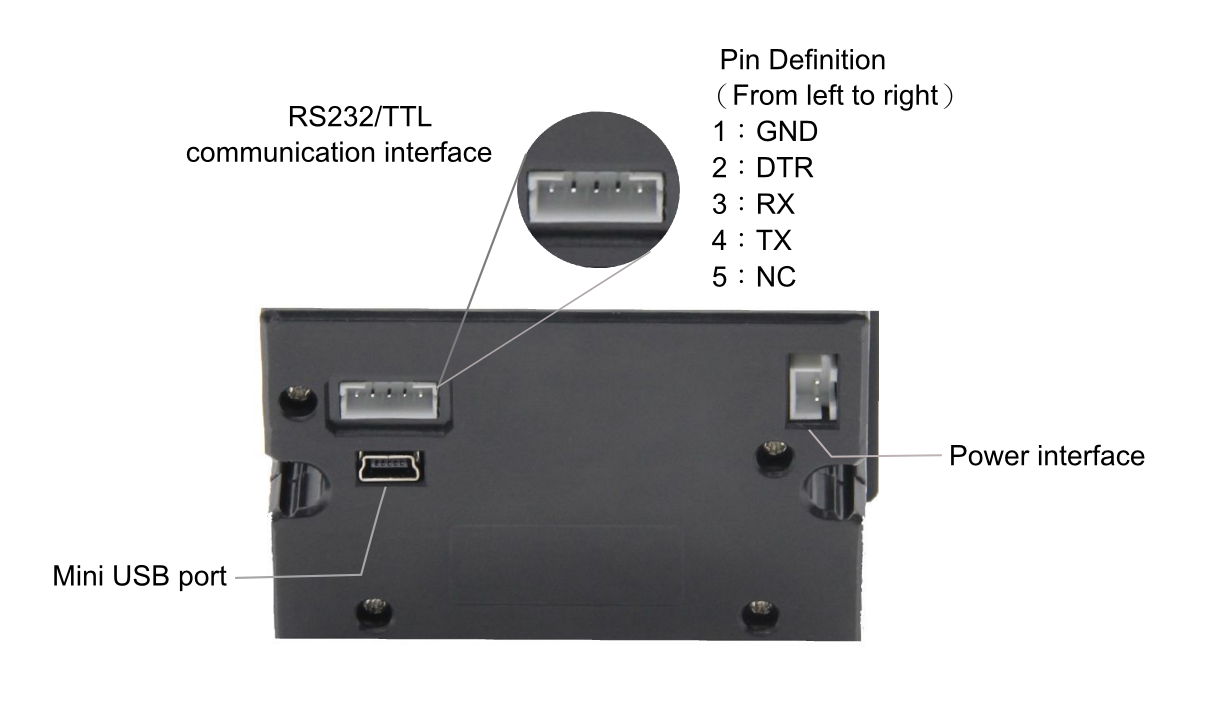 RS232/TTL
communication interface

Pin Definition
（From left to right）
1：GND
2：DTR
3：RX
4：TX
5：NC

Power interface

Mini USB port