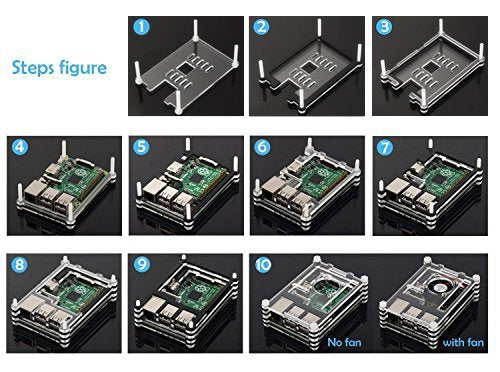 Steps figure

1

2

3

4

5

6

7

8

9

10

No fan

with fan