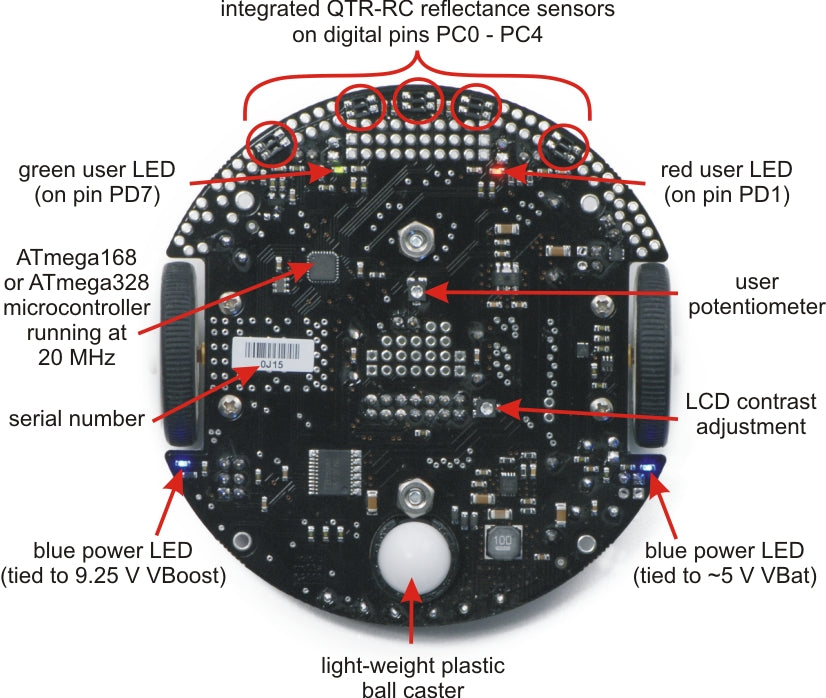 integrated QTR-RC reflectance sensors on digital pins PC0 - PC4

green user LED (on pin PD7)

red user LED (on pin PD1)

ATmega168 or ATmega328 microcontroller running at 20 MHz

user potentiometer

0J15

serial number

LCD contrast adjustment

100

blue power LED (tied to 9.25 V VBoost)

blue power LED (tied to ~5 V VBat)

light-weight plastic ball caster